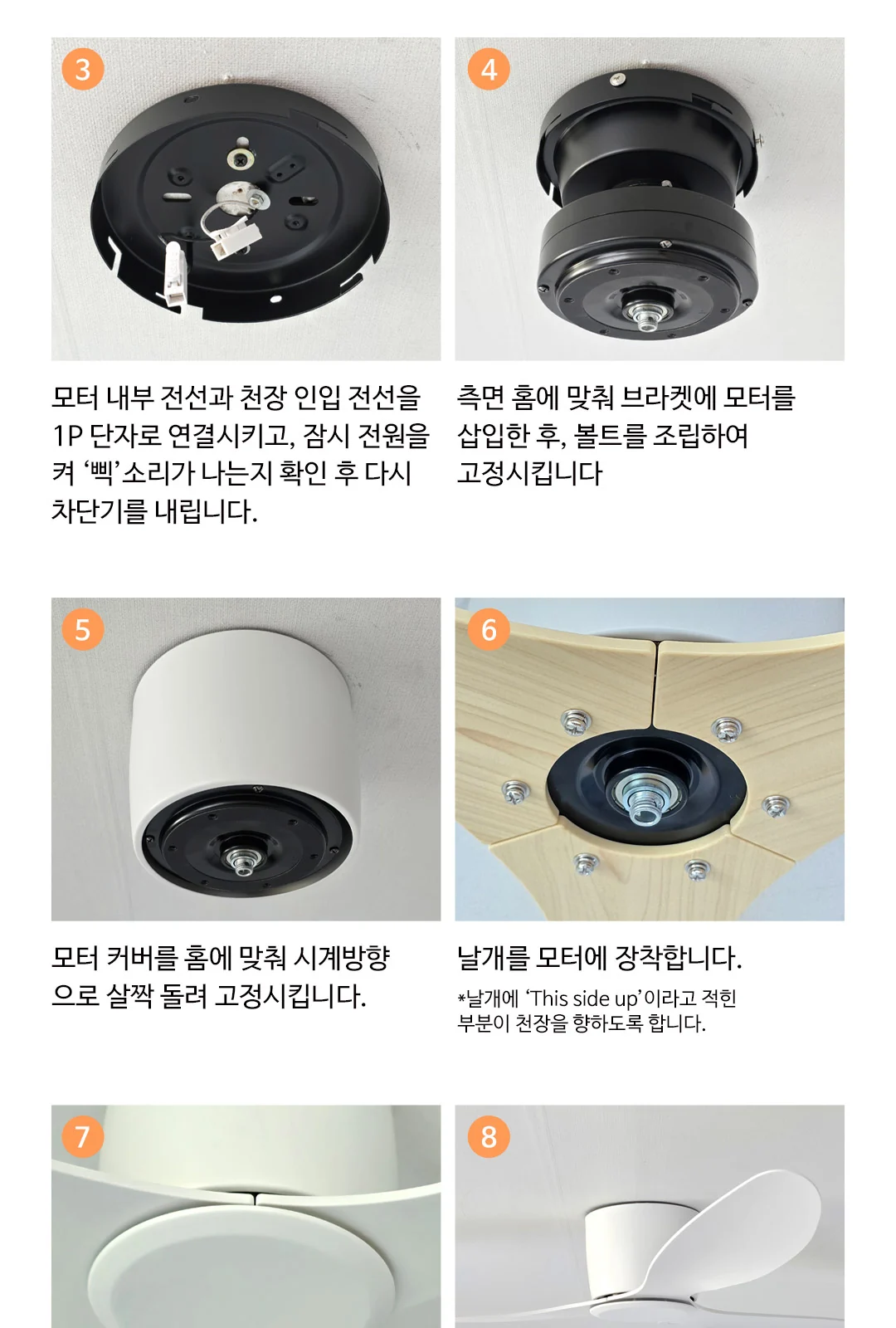 3

모터 내부 전선과 천장 인입 전선을 1P 단자로 연결시키고, 잠시 전원을 켜 '삑'소리가 나는지 확인 후 다시 차단기를 내립니다.

4

측면 홈에 맞춰 브라켓에 모터를 삽입한 후, 볼트를 조립하여 고정시킵니다

5

모터 커버를 홈에 맞춰 시계방향으로 살짝 돌려 고정시킵니다.

6

날개를 모터에 장착합니다.

*날개에 'This side up'이라고 적힌 부분이 천장을 향하도록 합니다.

7

8