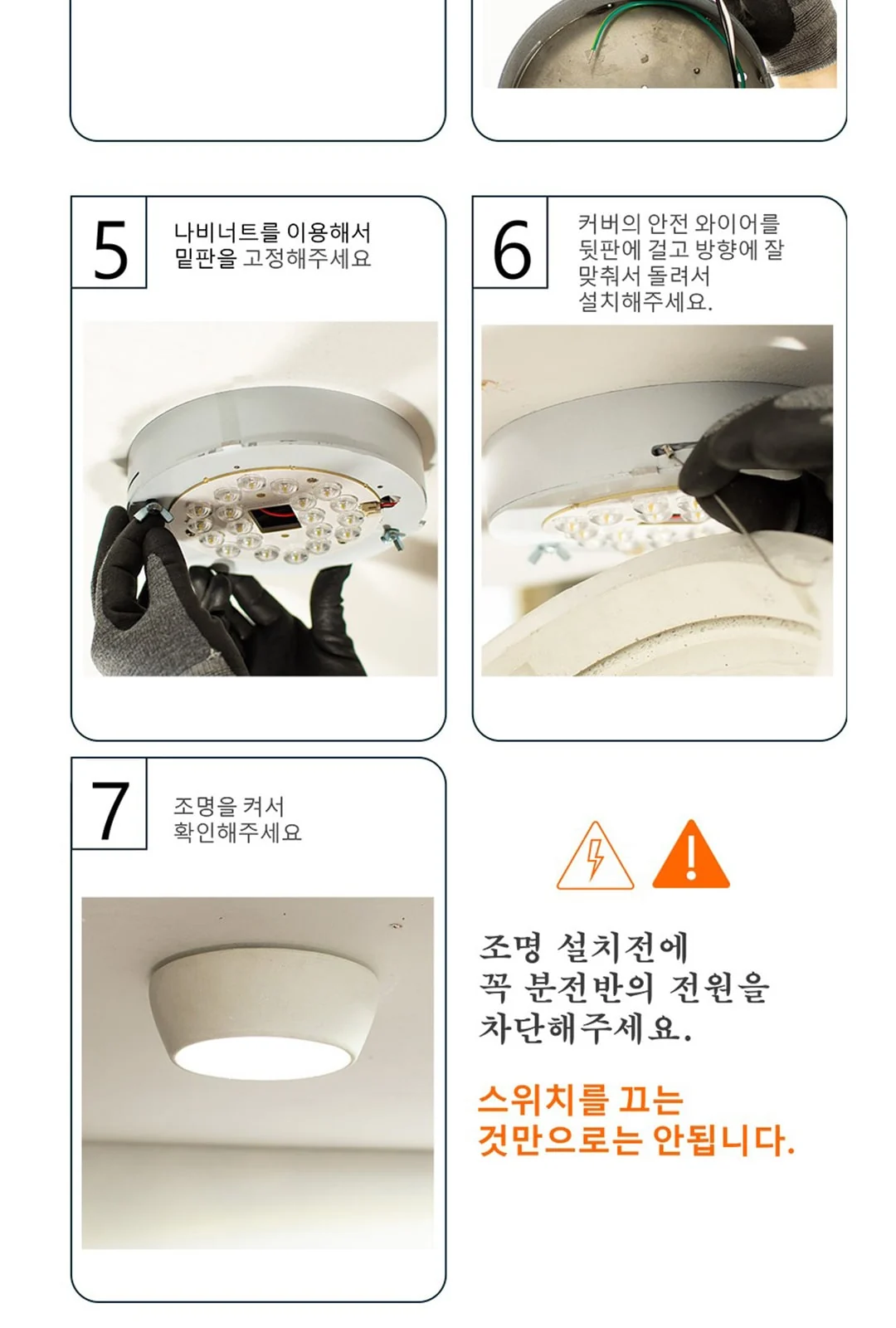 5

나비너트를 이용해서
밑판을 고정해주세요

6

커버의 안전 와이어를
뒷판에 걸고 방향에 잘
맞춰서 돌려서
설치해주세요.

7

조명을 켜서
확인해주세요

조명 설치전에
꼭 분전반의 전원을
차단해주세요.

스위치를 끄는
것만으로는 안됩니다.