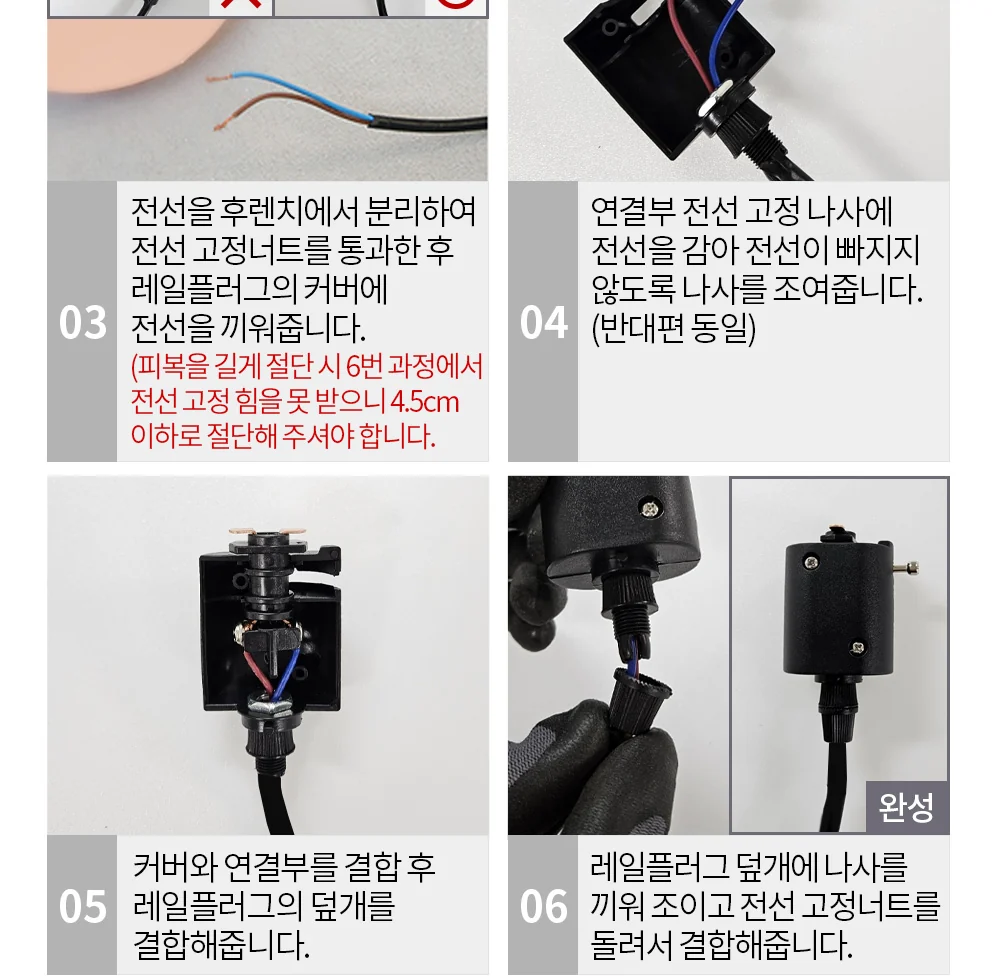 03

전선을 후렌치에서 분리하여 전선 고정너트를 통과한 후 레일플러그의 커버에 전선을 끼워줍니다.

(피복을 길게 절단 시 6번 과정에서 전선 고정 힘을 못 받으니 4.5cm 이하로 절단해 주셔야 합니다.

04

연결부 전선 고정 나사에 전선을 감아 전선이 빠지지 않도록 나사를 조여줍니다. (반대편 동일)

05

커버와 연결부를 결합 후 레일플러그의 덮개를 결합해줍니다.

완성

06

레일플러그 덮개에 나사를 끼워 조이고 전선 고정너트를 돌려서 결합해줍니다.