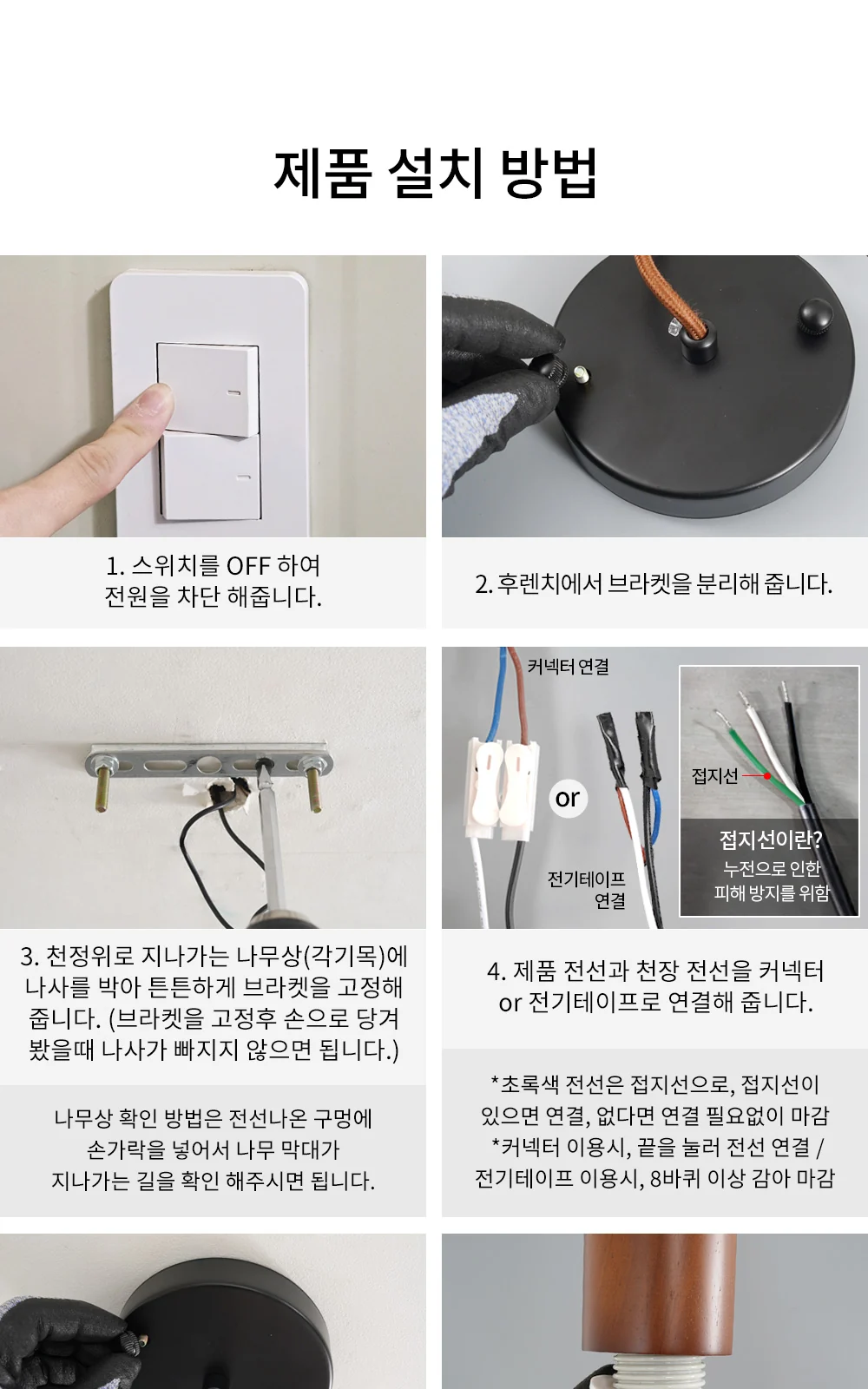 제품 설치 방법

1. 스위치를 OFF 하여 전원을 차단 해줍니다.

2. 후렌치에서 브라켓을 분리해 줍니다.

3. 천정위로 지나가는 나무상(각기목)에 나사를 박아 튼튼하게 브라켓을 고정해 줍니다. (브라켓을 고정후 손으로 당겨 봤을때 나사가 빠지지 않으면 됩니다.)

나무상 확인 방법은 전선나온 구멍에
손가락을 넣어서 나무 막대가
지나가는 길을 확인 해주시면 됩니다.

커넥터 연결

or

전기테이프
연결

접지선

접지선이란?
누전으로 인한
피해 방지를 위함

4. 제품 전선과 천장 전선을 커넥터 or 전기테이프로 연결해 줍니다.

*초록색 전선은 접지선으로, 접지선이
있으면 연결, 없다면 연결 필요없이 마감
*커넥터 이용시, 끝을 눌러 전선 연결 /
전기테이프 이용시, 8바퀴 이상 감아 마감